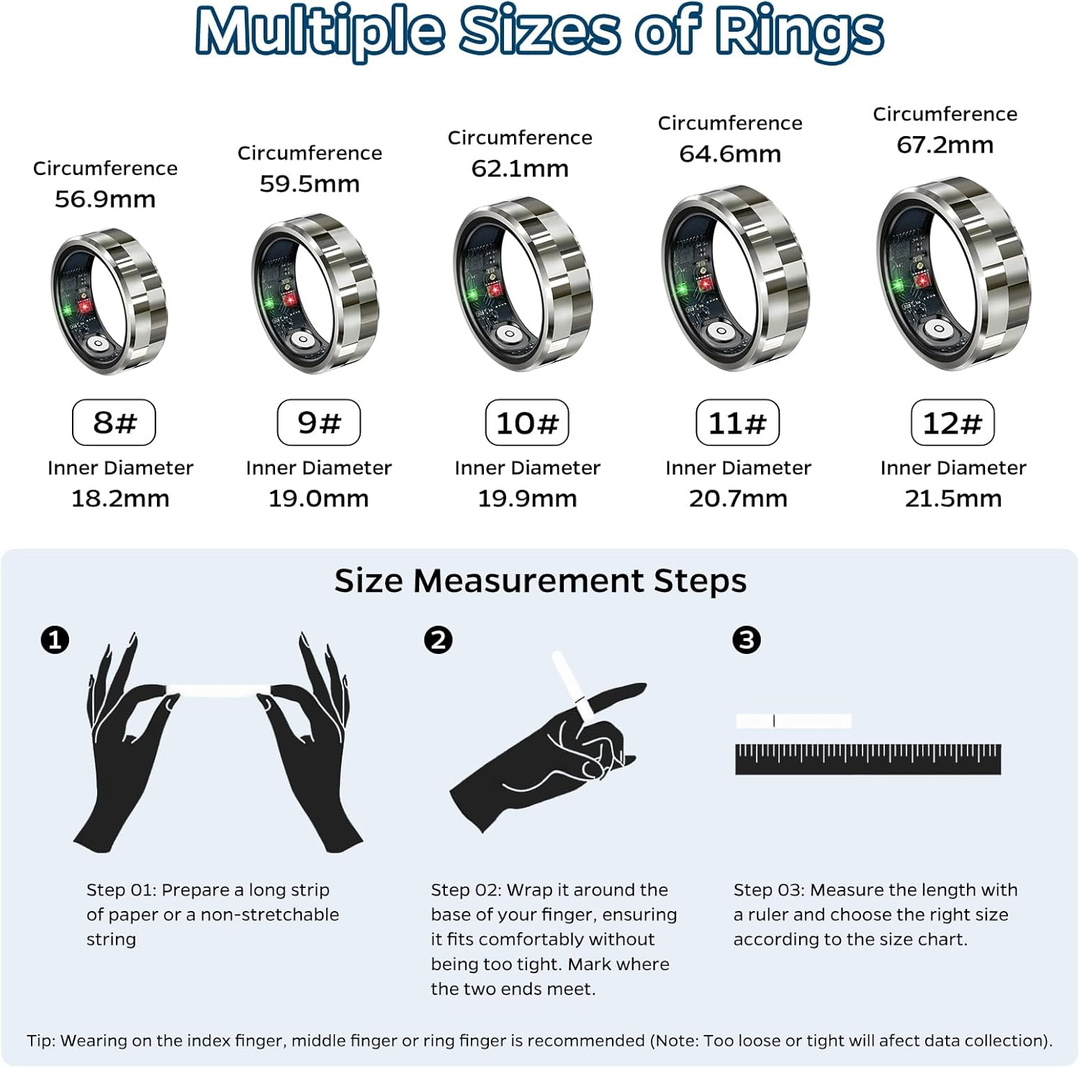 Multiple Sizes of Rings

Circumference
56.9mm

8#

Inner Diameter
18.2mm

Circumference
59.5mm

9#

Inner Diameter
19.0mm

Circumference
62.1mm

10#

Inner Diameter
19.9mm

Circumference
64.6mm

11#

Inner Diameter
20.7mm

Circumference
67.2mm

12#

Inner Diameter
21.5mm

Size Measurement Steps

1

Step 01: Prepare a long strip of paper or a non-stretchable string

2

Step 02: Wrap it around the base of your finger, ensuring it fits comfortably without being too tight. Mark where the two ends meet.

3

Step 03: Measure the length with a ruler and choose the right size according to the size chart.

Tip: Wearing on the index finger, middle finger or ring finger is recommended (Note: Too loose or tight will afect data collection).